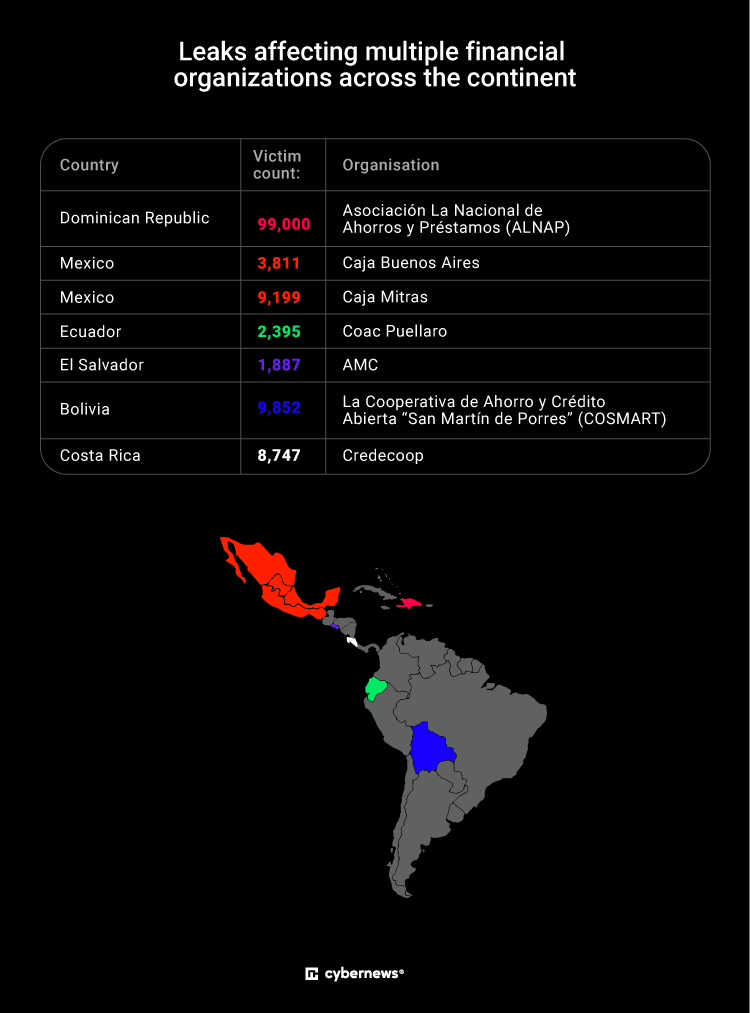 Leaks affecting multiple financial organizations across the continent

| Country | Victim count: | Organisation |
|---|---|---|
| Dominican Republic | 99,000 | Asociación La Nacional de Ahorros y Préstamos (ALNAP) |
| Mexico | 3,811 | Caja Buenos Aires |
| Mexico | 9,199 | Caja Mitras |
| Ecuador | 2,395 | Coac Puellaro |
| El Salvador | 1,887 | AMC |
| Bolivia | 9,852 | La Cooperativa de Ahorro y Crédito Abierta "San Martín de Porres" (COSMART) |
| Costa Rica | 8,747 | Credecoop |

cybernews®