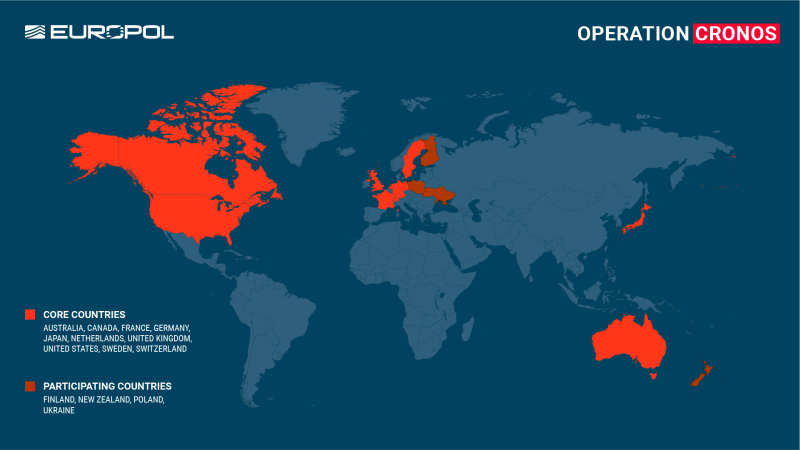 EUROPOL

OPERATION CRONOS

CORE COUNTRIES
AUSTRALIA, CANADA, FRANCE, GERMANY, JAPAN, NETHERLANDS, UNITED KINGDOM, UNITED STATES, SWEDEN, SWITZERLAND

PARTICIPATING COUNTRIES
FINLAND, NEW ZEALAND, POLAND, UKRAINE